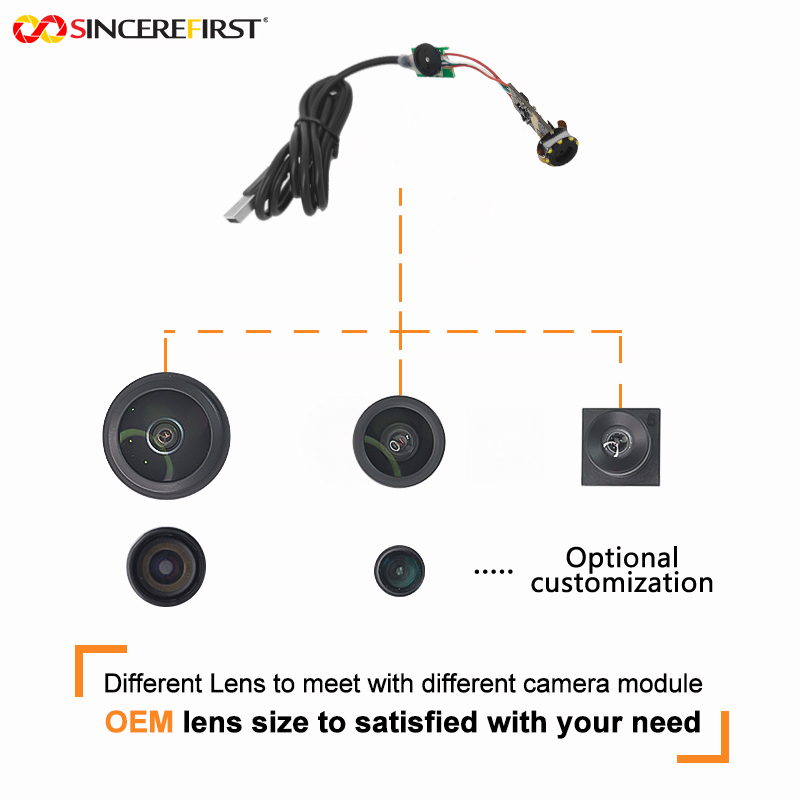 SINCEREFIRST®

..... Optional customization

Different Lens to meet with different camera module
OEM lens size to satisfied with your need