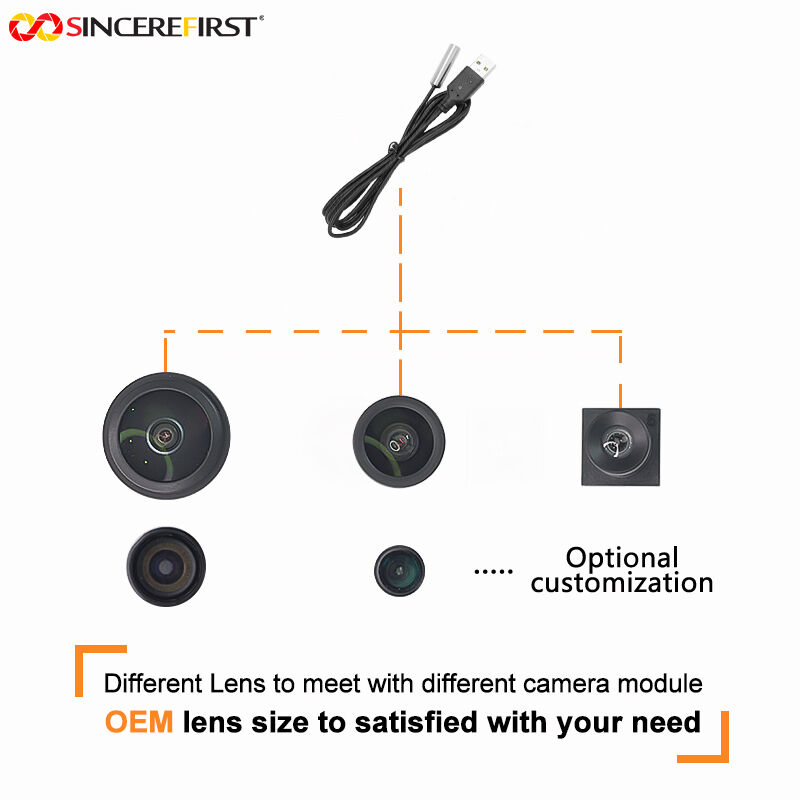 SINCEREFIRST®

..... Optional customization

Different Lens to meet with different camera module
OEM lens size to satisfied with your need